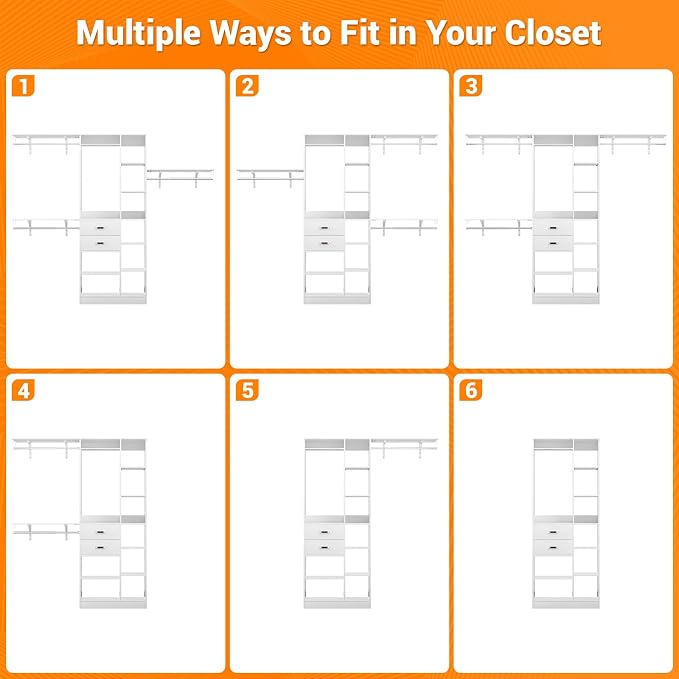 Multiple Ways to Fit in Your Closet

1

2

3

4

5

6