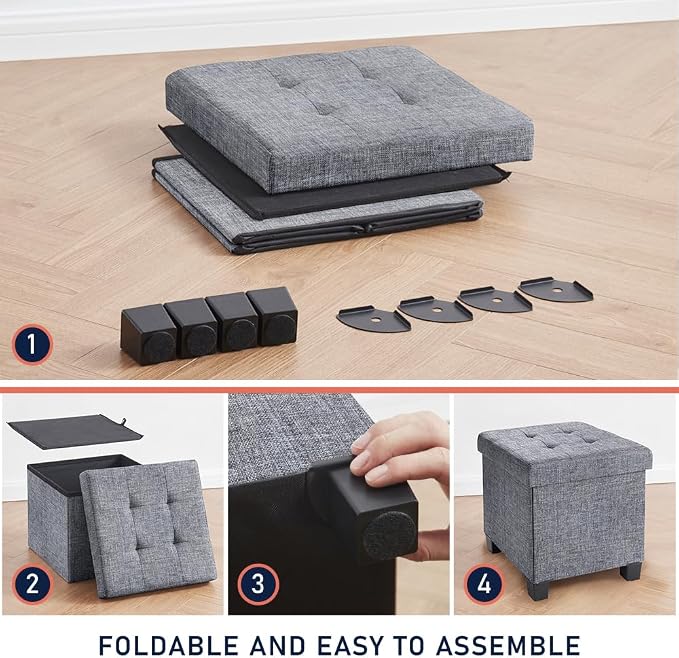 1

2

3

4

FOLDABLE AND EASY TO ASSEMBLE