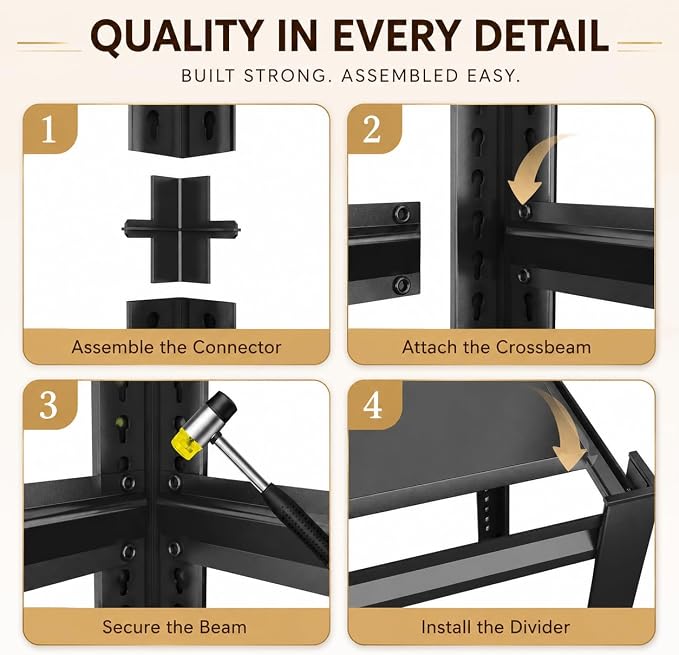 QUALITY IN EVERY DETAIL

BUILT STRONG. ASSEMBLED EASY.

1

Assemble the Connector

2

Attach the Crossbeam

3

Secure the Beam

4

Install the Divider