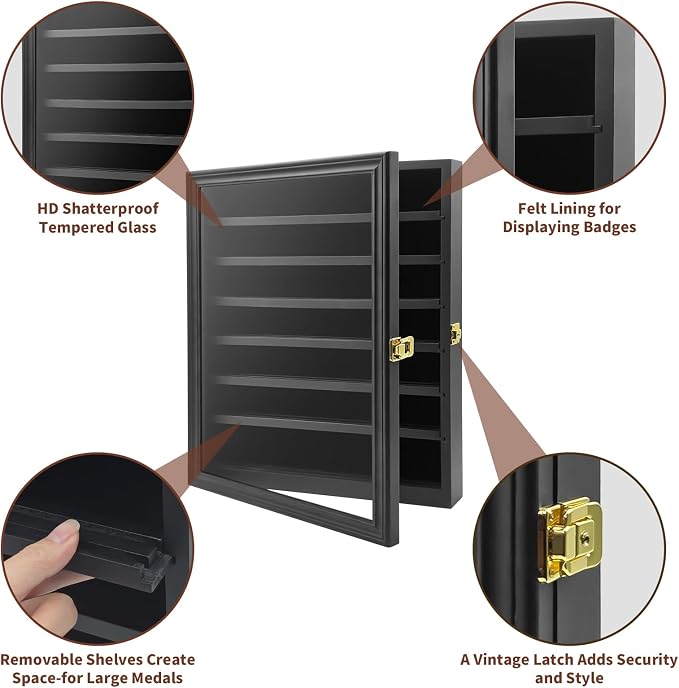 HD Shatterproof
Tempered Glass

Felt Lining for
Displaying Badges

Removable Shelves Create
Space-for Large Medals

A Vintage Latch Adds Security
and Style