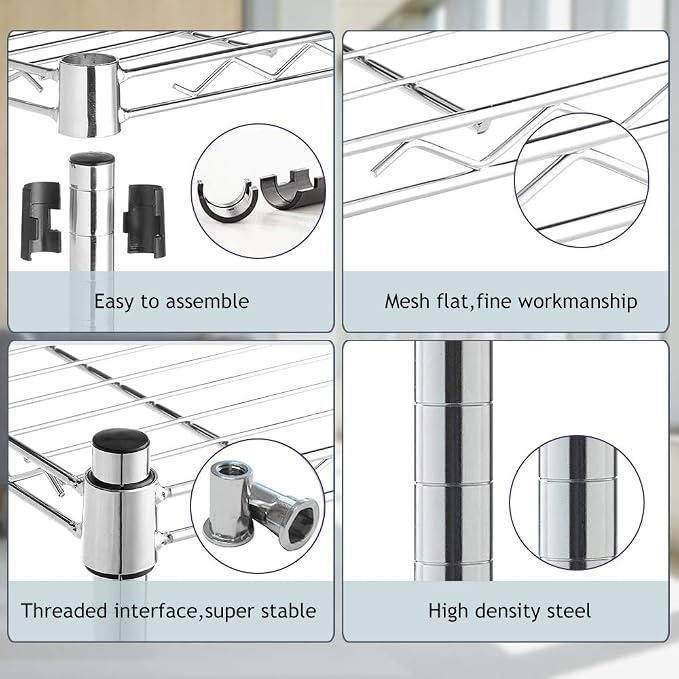 Easy to assemble

Mesh flat,fine workmanship

Threaded interface,super stable

High density steel