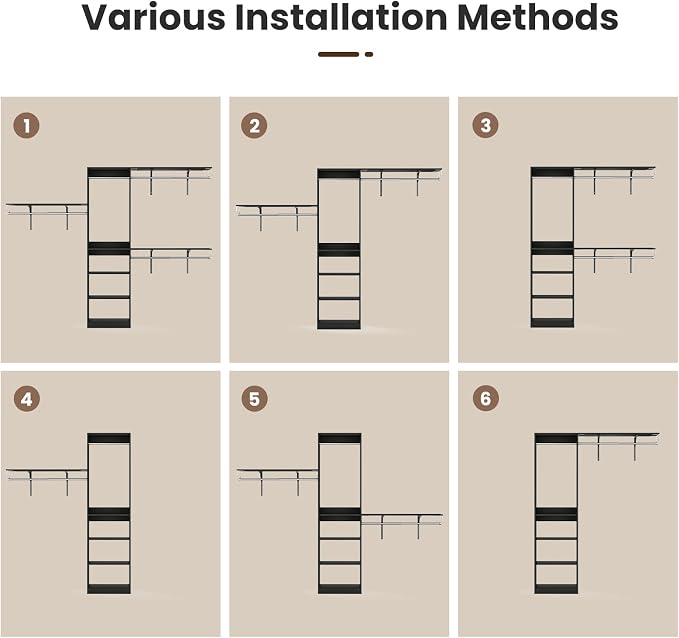 Various Installation Methods

1

2

3

4

5

6