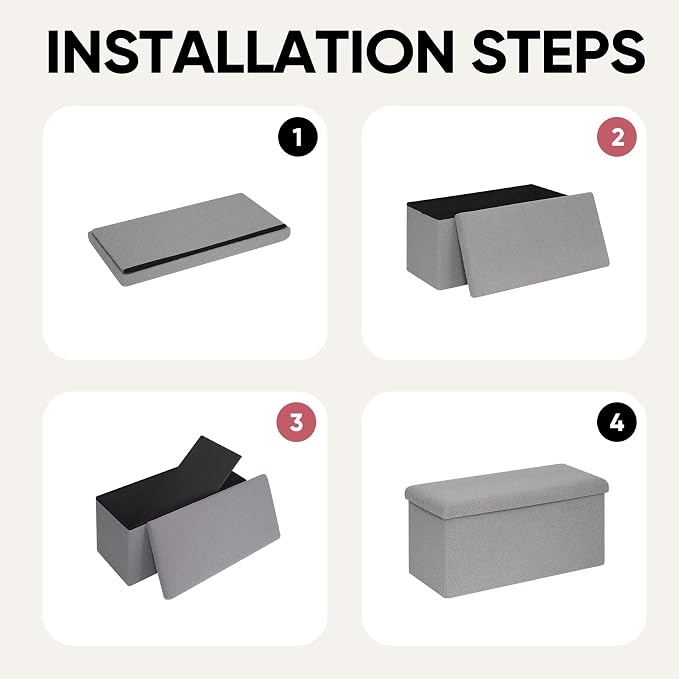 INSTALLATION STEPS

1

2

3

4