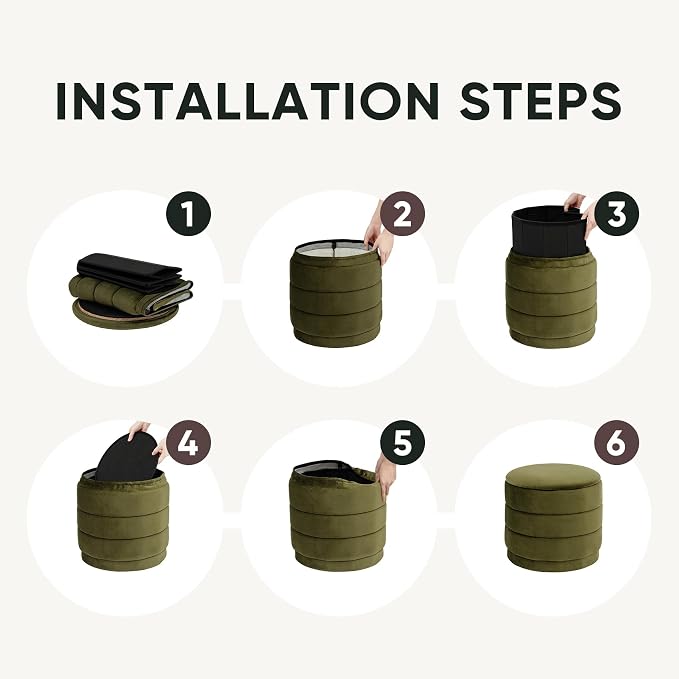 INSTALLATION STEPS

1

2

3

4

5

6