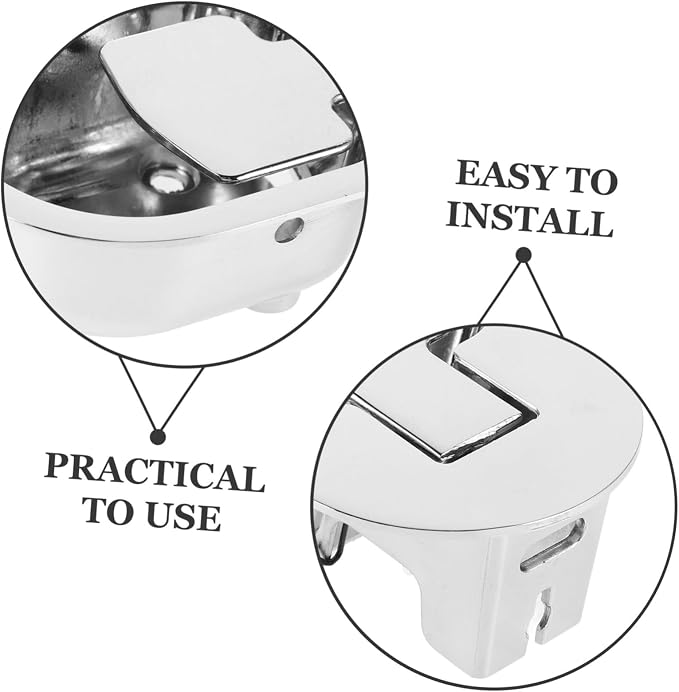 EASY TO INSTALL

PRACTICAL TO USE