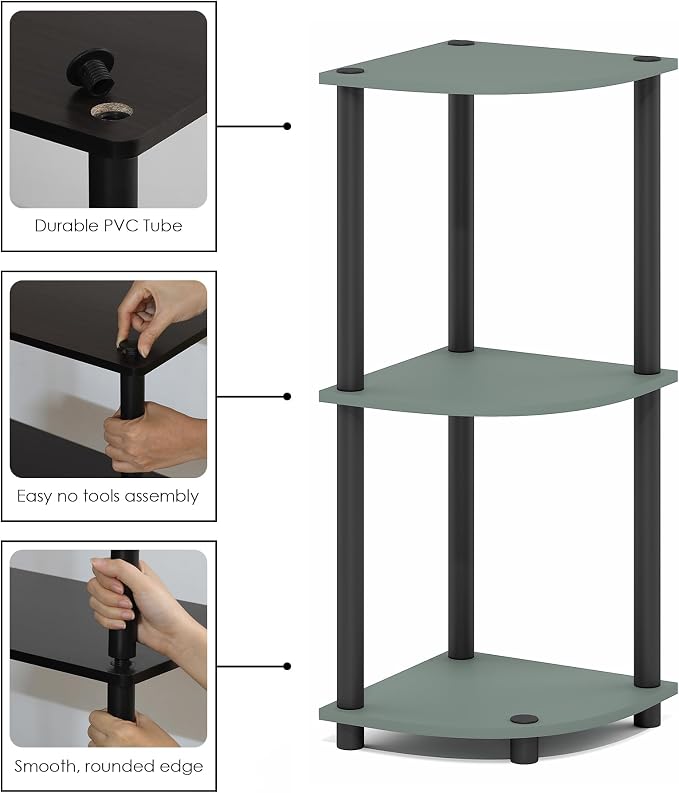 Durable PVC Tube

Easy no tools assembly

Smooth, rounded edge