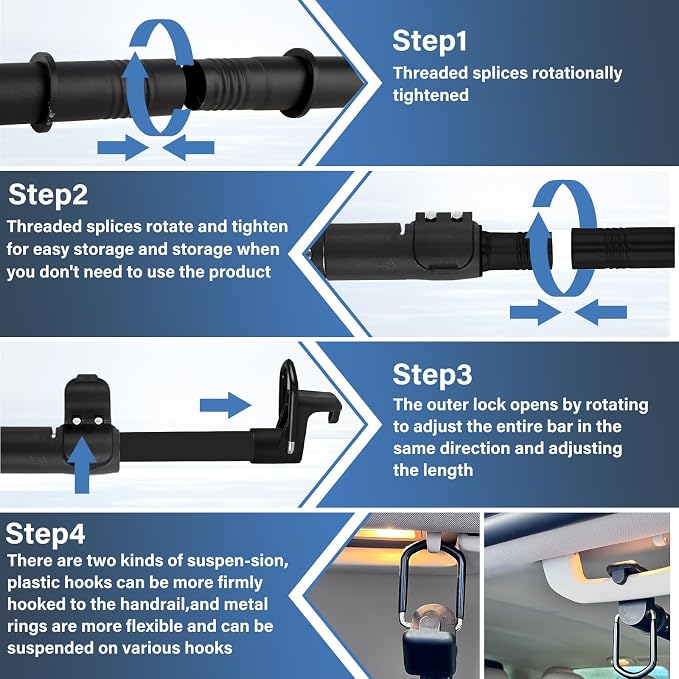 Step1
Threaded splices rotationally tightened

Step2
Threaded splices rotate and tighten for easy storage and storage when you don't need to use the product

Step3
The outer lock opens by rotating to adjust the entire bar in the same direction and adjusting the length

Step4
There are two kinds of suspen-sion, plastic hooks can be more firmly hooked to the handrail,and metal rings are more flexible and can be suspended on various hooks