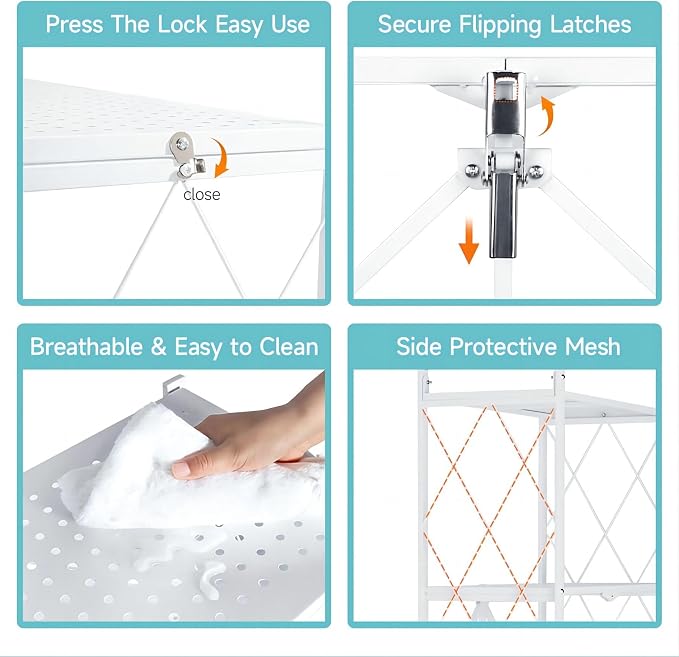 Press The Lock Easy Use

close

Secure Flipping Latches

Breathable & Easy to Clean

Side Protective Mesh