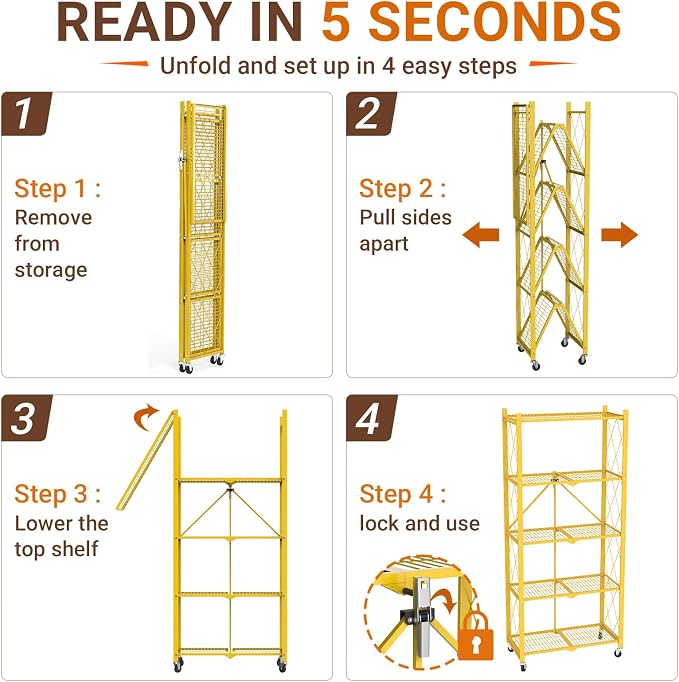 READY IN 5 SECONDS

Unfold and set up in 4 easy steps

1

Step 1 :
Remove
from
storage

2

Step 2 :
Pull sides
apart

3

Step 3 :
Lower the
top shelf

4

Step 4 :
lock and use