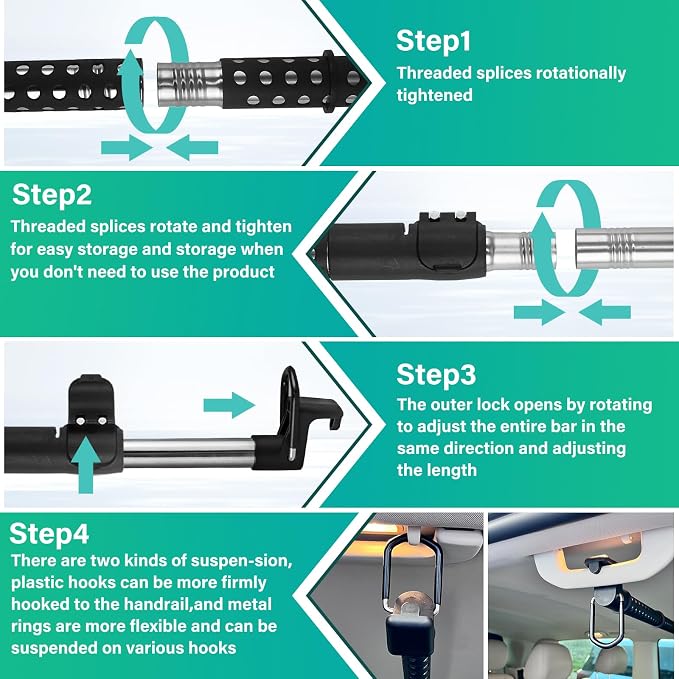 Step1

Threaded splices rotationally tightened

Step2

Threaded splices rotate and tighten for easy storage and storage when you don't need to use the product

Step3

The outer lock opens by rotating to adjust the entire bar in the same direction and adjusting the length

Step4

There are two kinds of suspen-sion, plastic hooks can be more firmly hooked to the handrail,and metal rings are more flexible and can be suspended on various hooks