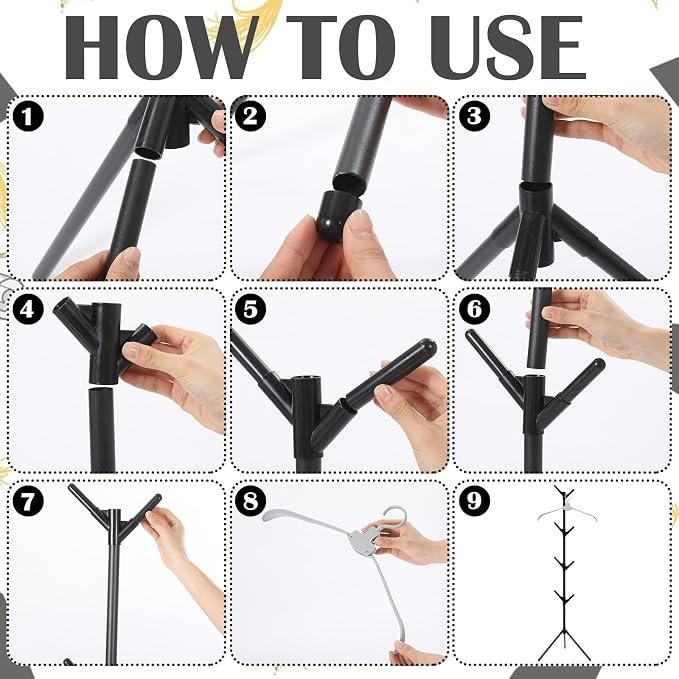 HOW TO USE

1

2

3

4

5

6

7

8

9