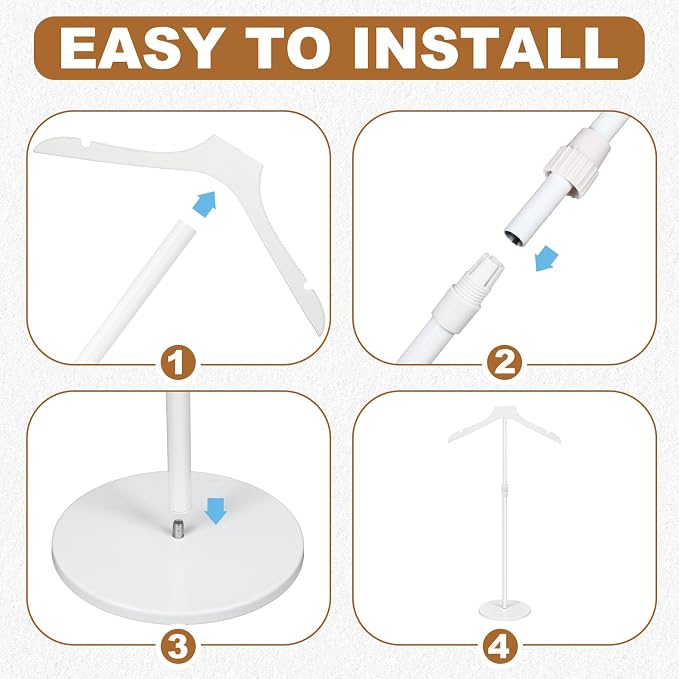 EASY TO INSTALL

1

2

3

4