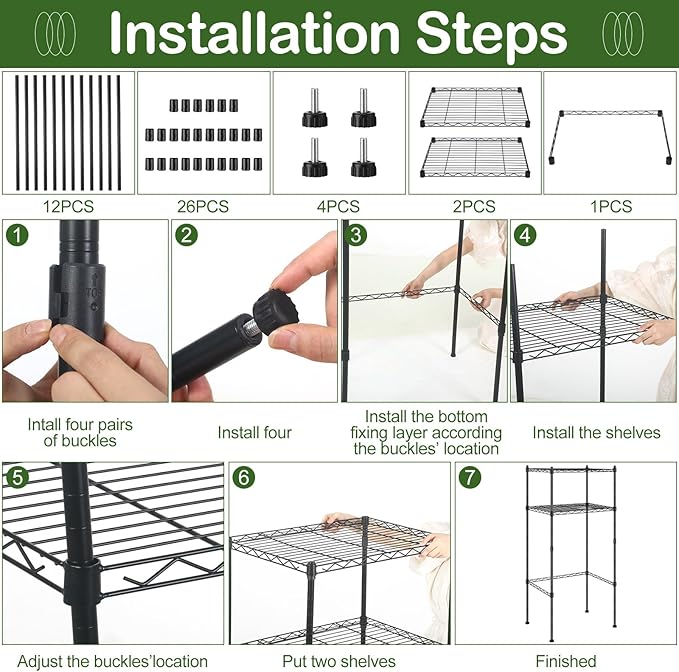 Installation Steps

12PCS

26PCS

4PCS

2PCS

1PCS

1

TOP

Intall four pairs of buckles

2

Install four

3

Install the bottom fixing layer according the buckles' location

4

Install the shelves

5

Adjust the buckles'location

6

Put two shelves

7

Finished