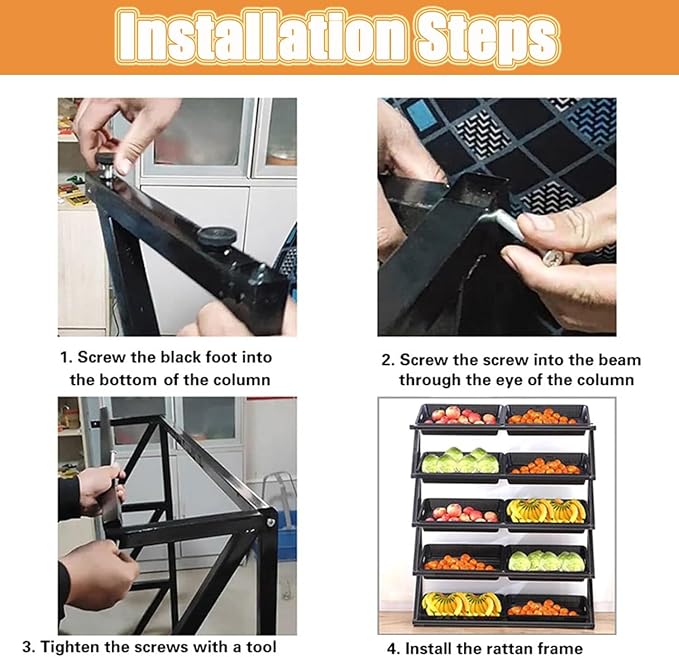 Installation Steps

1. Screw the black foot into the bottom of the column

2. Screw the screw into the beam through the eye of the column

3. Tighten the screws with a tool

4. Install the rattan frame