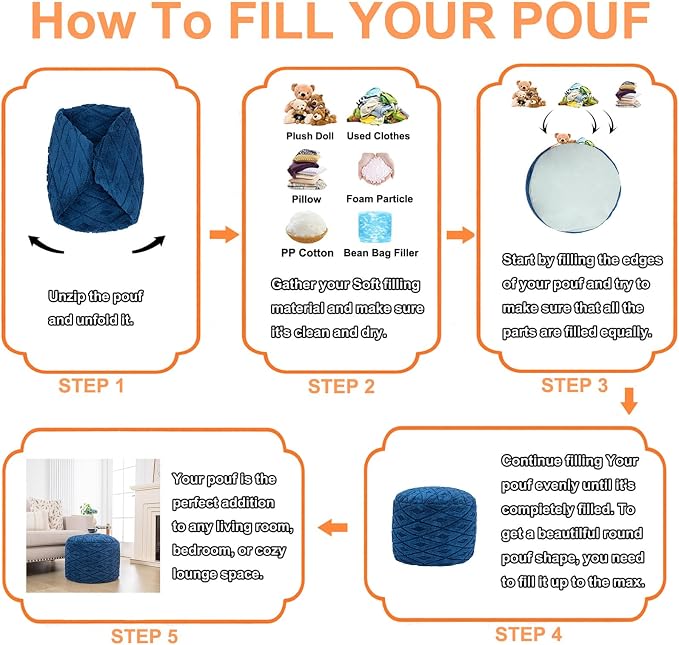 How To FILL YOUR POUF

Unzip the pouf and unfold it.

STEP 1

Plush Doll
Used Clothes
Pillow
Foam Particle
PP Cotton
Bean Bag Filler

Gather your Soft filling material and make sure it's clean and dry.

STEP 2

Start by filling the edges of your pouf and try to make sure that all the parts are filled equally.

STEP 3

Continue filling Your pouf evenly until it's completely filled. To get a beautiful round pouf shape, you need to fill it up to the max.

STEP 4

Your pouf is the perfect addition to any living room, bedroom, or cozy lounge space.

STEP 5