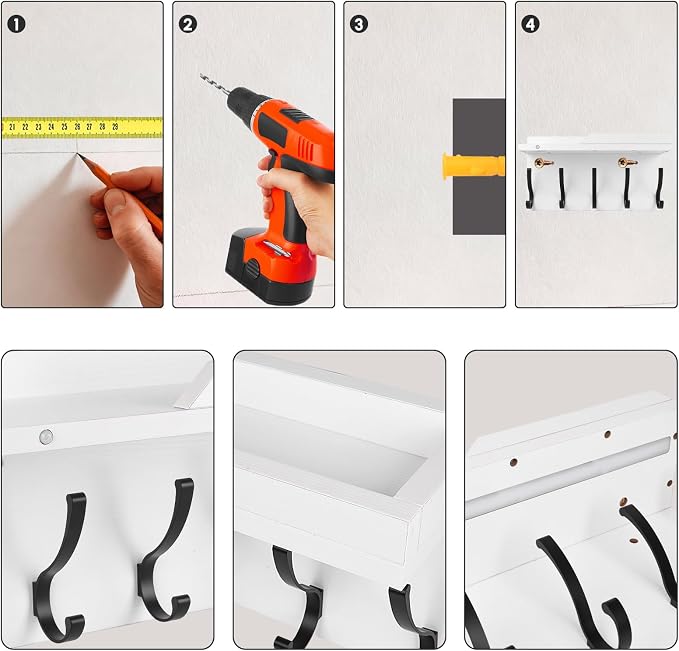 1
21 22 23 24 25 26 27 28 29
2
3
4