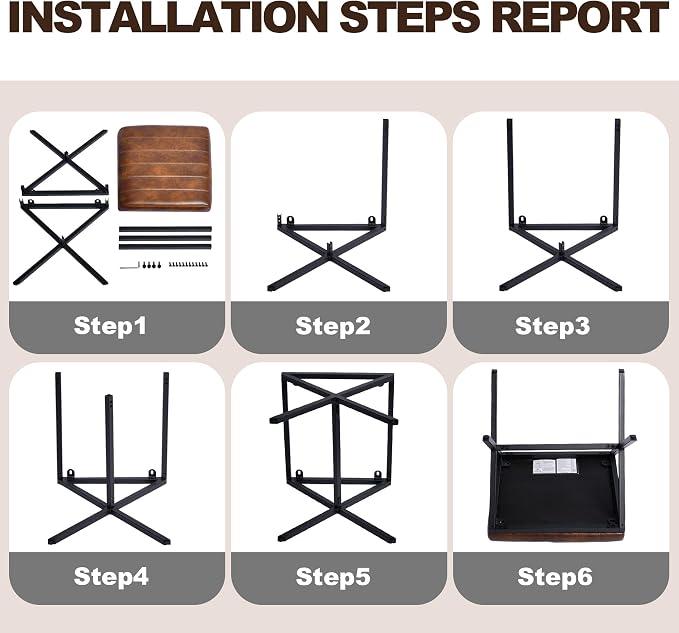 INSTALLATION STEPS REPORT

Step1

Step2

Step3

Step4

Step5

Step6