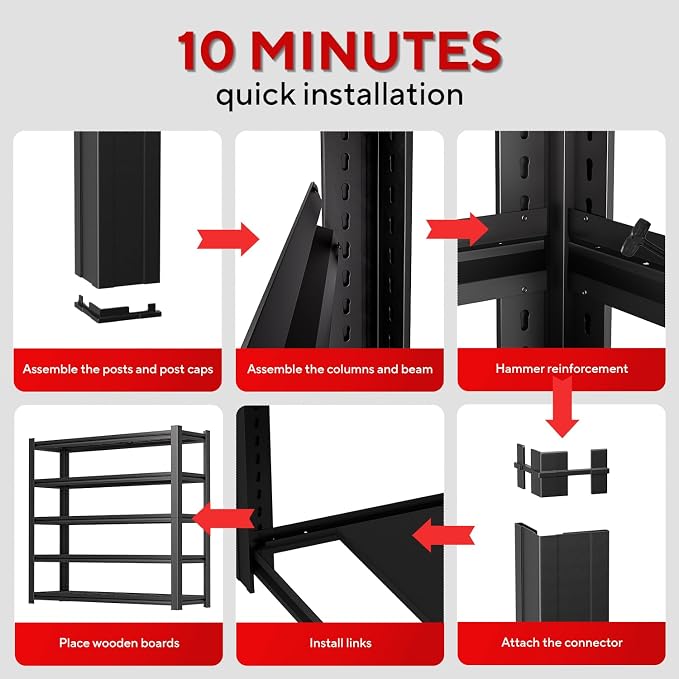 10 MINUTES
quick installation

Assemble the posts and post caps

Assemble the columns and beam

Hammer reinforcement

Attach the connector

Install links

Place wooden boards