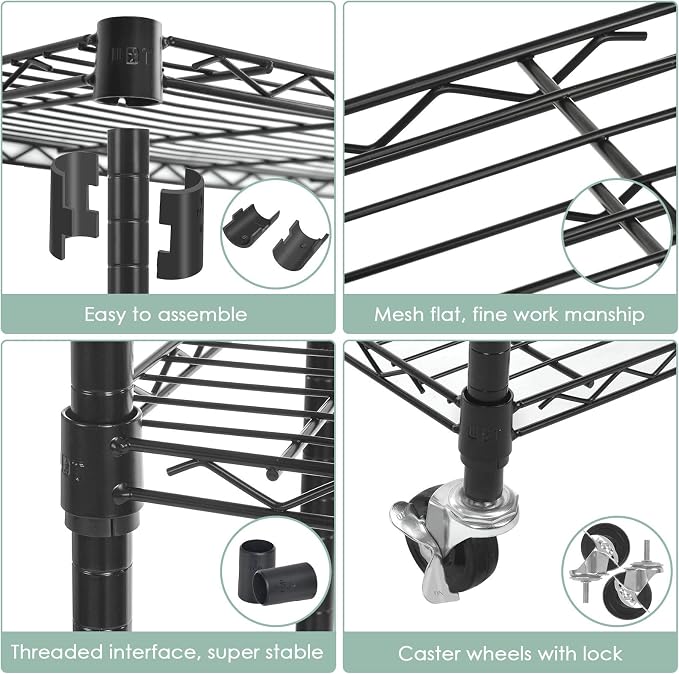 Easy to assemble

Mesh flat, fine work manship

Threaded interface, super stable

Caster wheels with lock