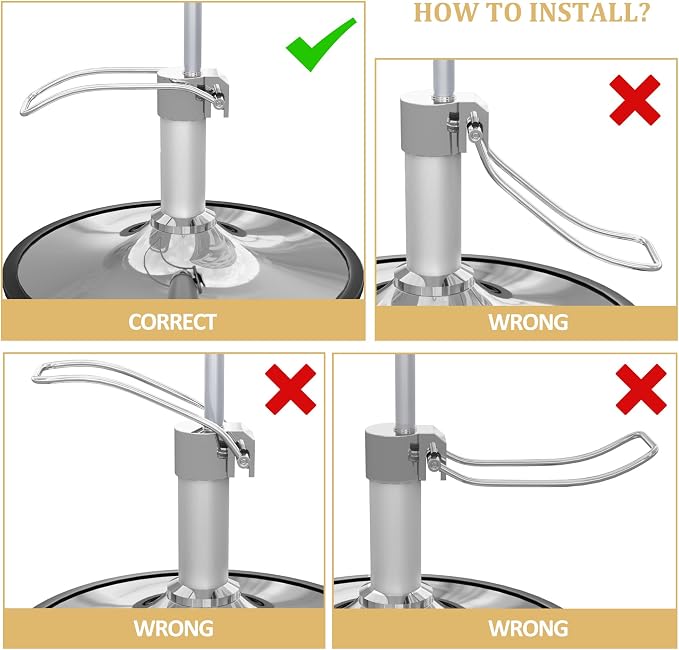 HOW TO INSTALL?

CORRECT

WRONG

WRONG

WRONG