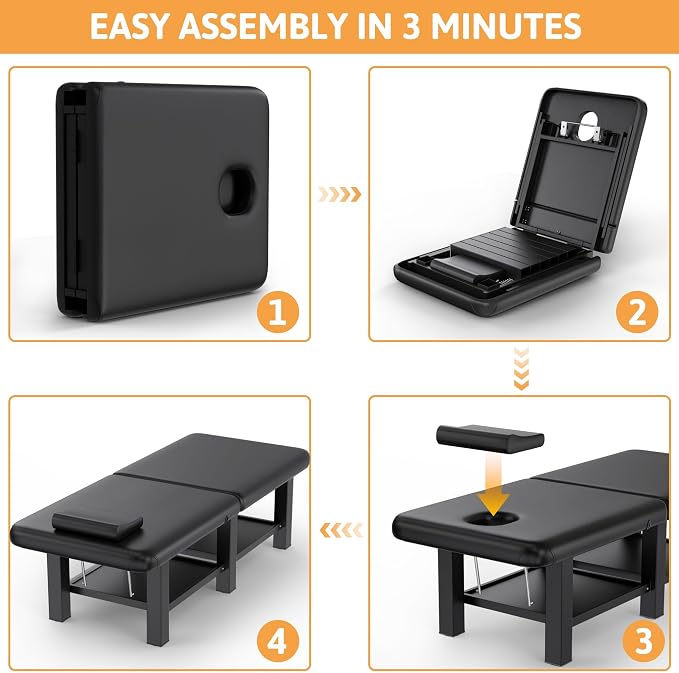 EASY ASSEMBLY IN 3 MINUTES

1

2

4

3