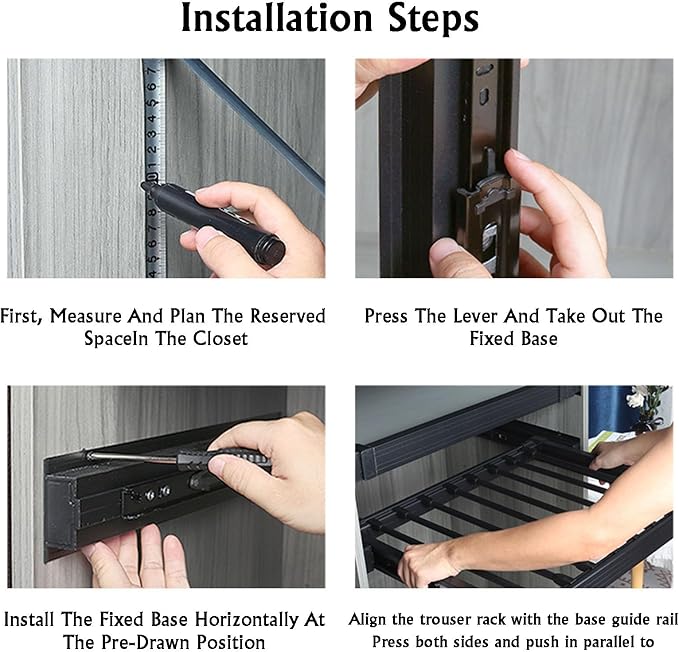 Installation Steps

First, Measure And Plan The Reserved SpaceIn The Closet

Press The Lever And Take Out The Fixed Base

Install The Fixed Base Horizontally At The Pre-Drawn Position

Align the trouser rack with the base guide rail Press both sides and push in parallel to