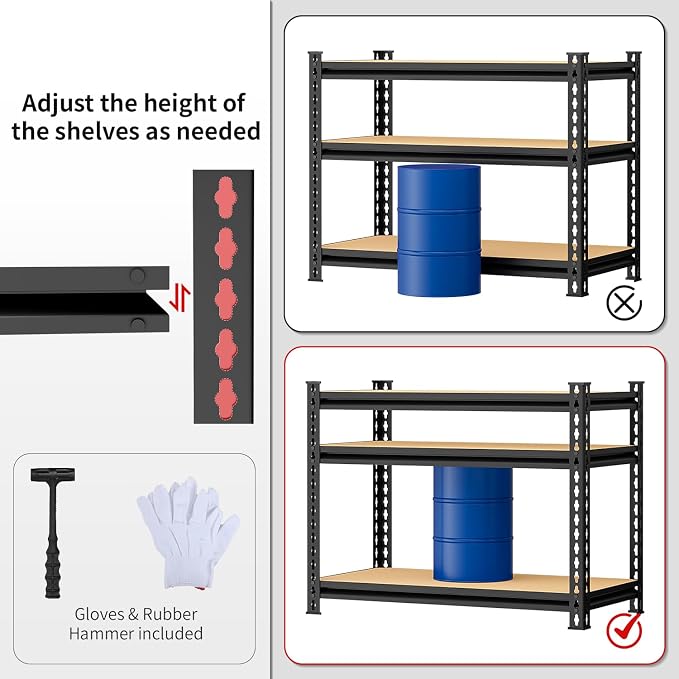 Adjust the height of the shelves as needed

Gloves & Rubber Hammer included