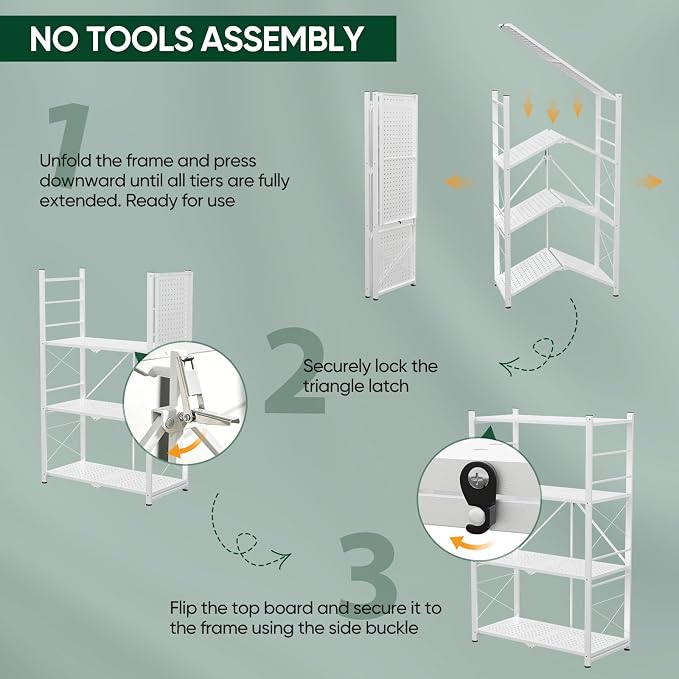 NO TOOLS ASSEMBLY

1

Unfold the frame and press downward until all tiers are fully extended. Ready for use

2

Securely lock the triangle latch

3

Flip the top board and secure it to the frame using the side buckle