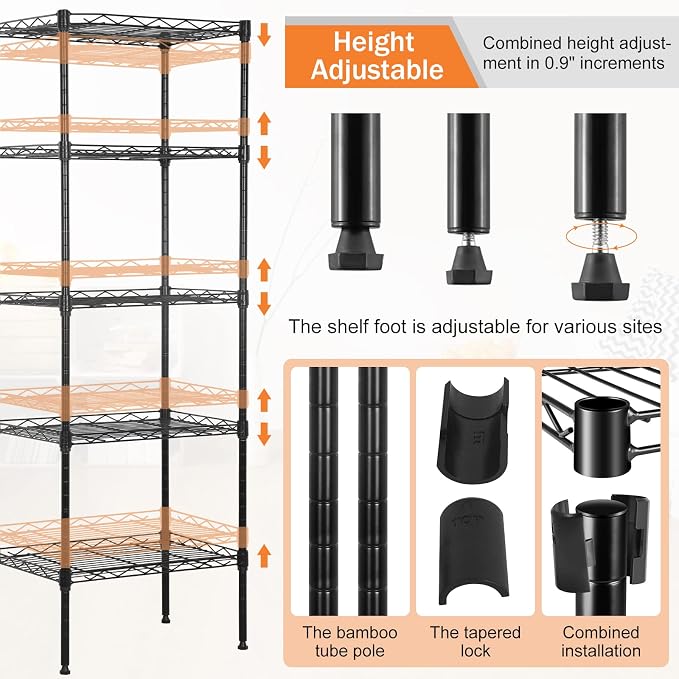 Height Adjustable

Combined height adjustment in 0.9" increments

The shelf foot is adjustable for various sites

The bamboo tube pole

The tapered lock

Combined installation