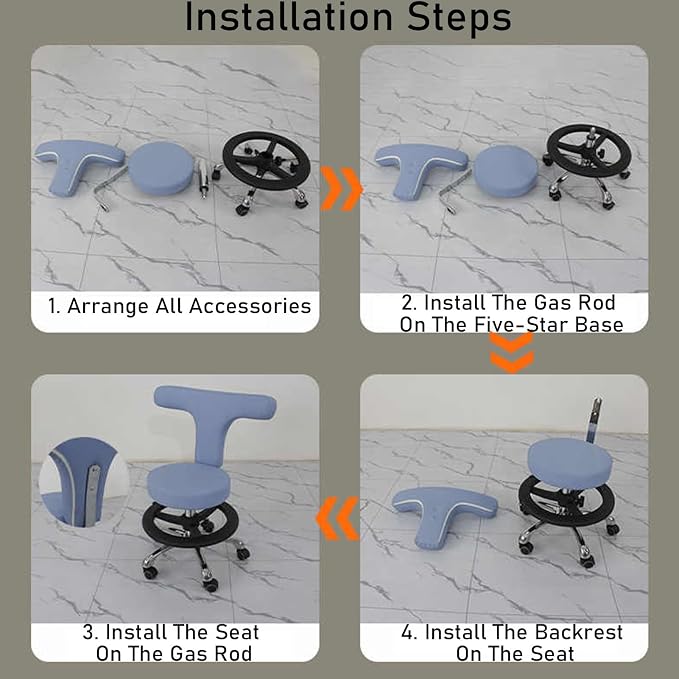 Installation Steps

1. Arrange All Accessories

2. Install The Gas Rod
On The Five-Star Base

3. Install The Seat
On The Gas Rod

4. Install The Backrest
On The Seat