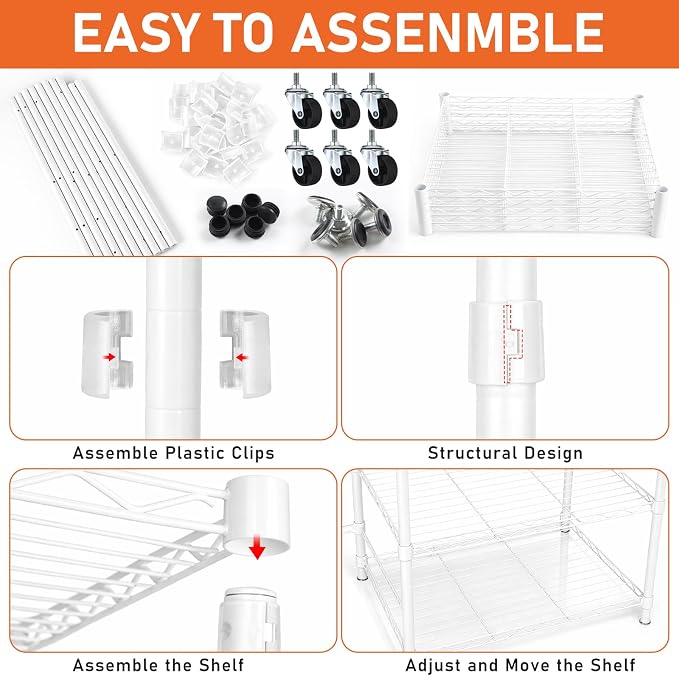 EASY TO ASSENMBLE

Assemble Plastic Clips

Structural Design

Assemble the Shelf

Adjust and Move the Shelf