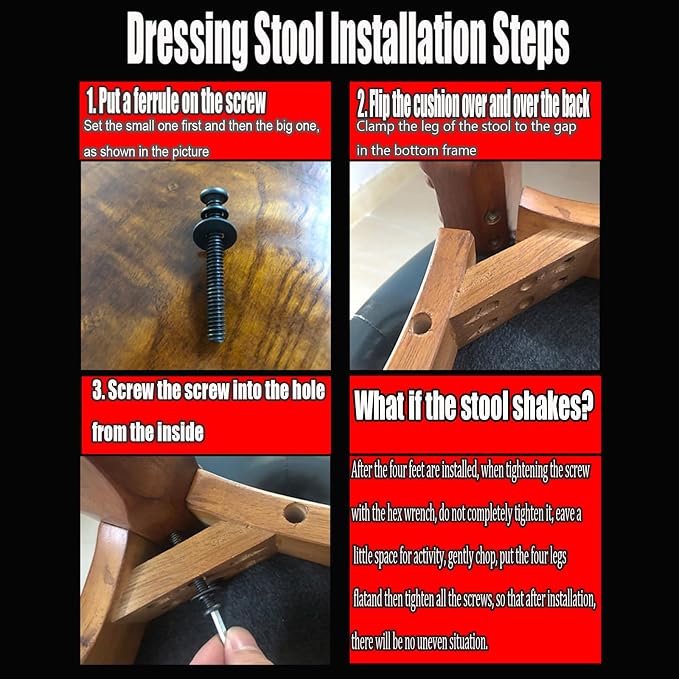 Dressing Stool Installation Steps

1. Put a ferrule on the screw
Set the small one first and then the big one, as shown in the picture

2. Flip the cushion over and over the back
Clamp the leg of the stool to the gap in the bottom frame

3. Screw the screw into the hole from the inside

What if the stool shakes?

After the four feet are installed, when tightening the screw with the hex wrench, do not completely tighten it, eave a little space for activity, gently chop, put the four legs flatand then tighten all the screws, so that after installation, there will be no uneven situation.