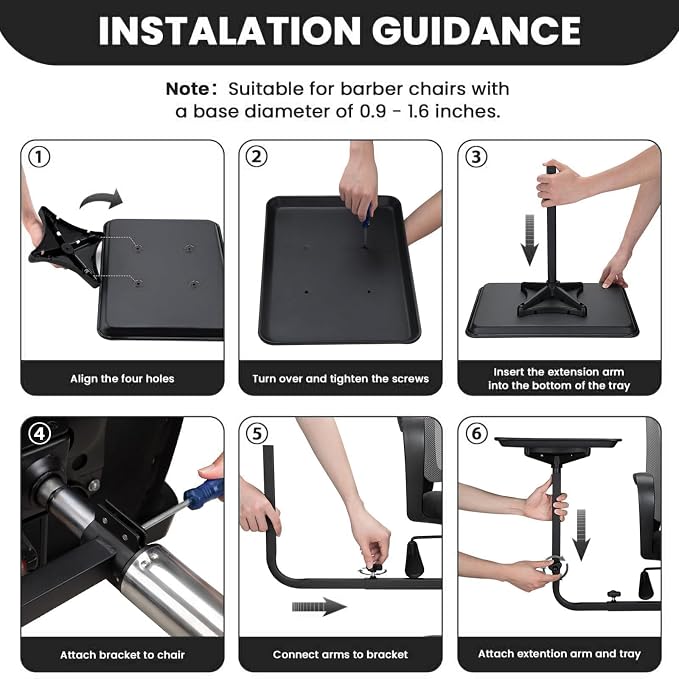 INSTALATION GUIDANCE

Note: Suitable for barber chairs with a base diameter of 0.9 - 1.6 inches.

①

Align the four holes

②

Turn over and tighten the screws

③

Insert the extension arm into the bottom of the tray

④

Attach bracket to chair

⑤

Connect arms to bracket

⑥

Attach extention arm and tray