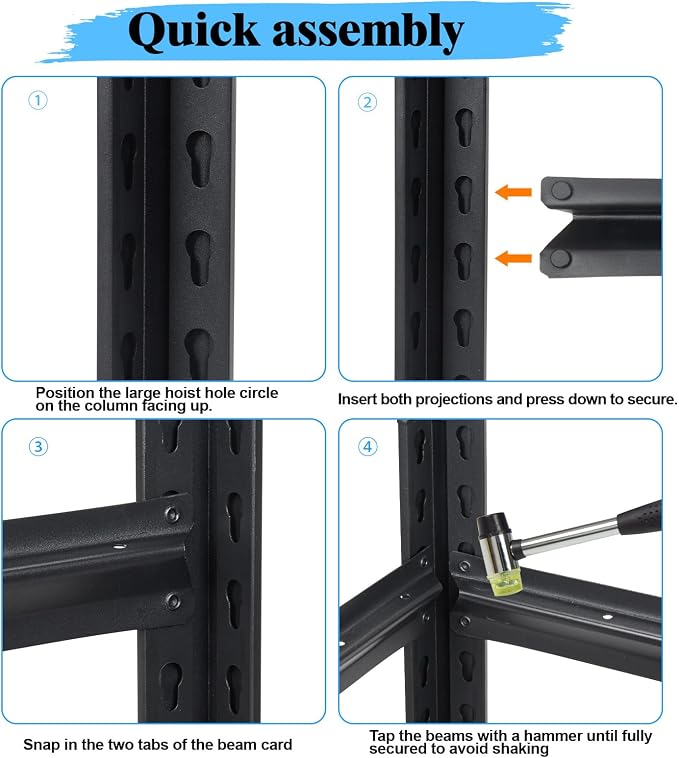 Quick assembly

①

Position the large hoist hole circle on the column facing up.

②

Insert both projections and press down to secure.

③

Snap in the two tabs of the beam card

④

Tap the beams with a hammer until fully secured to avoid shaking