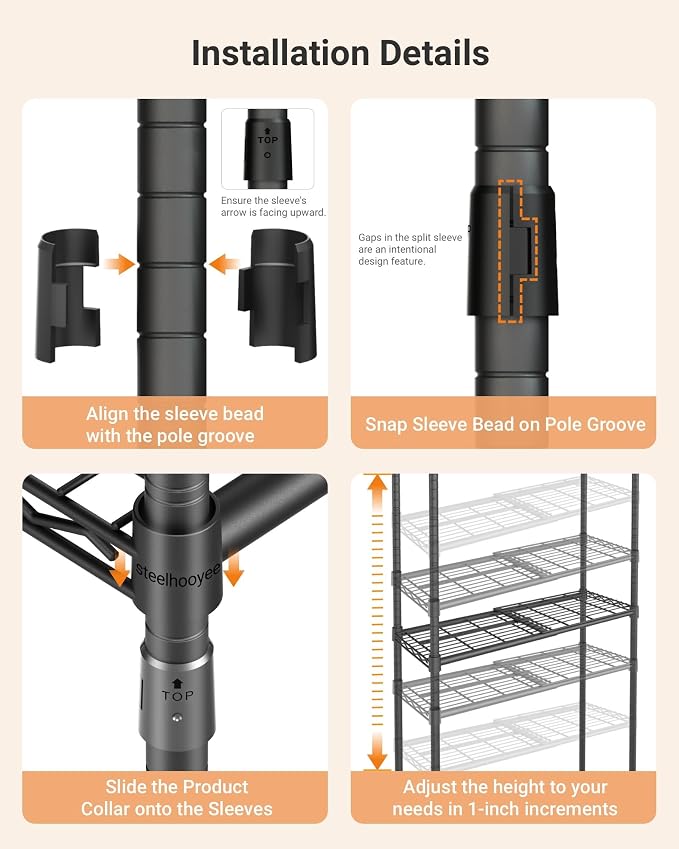 Installation Details

TOP

Ensure the sleeve's arrow is facing upward.

Align the sleeve bead with the pole groove

Gaps in the split sleeve are an intentional design feature.

Snap Sleeve Bead on Pole Groove

steelhooyee

TOP

Slide the Product Collar onto the Sleeves

Adjust the height to your needs in 1-inch increments