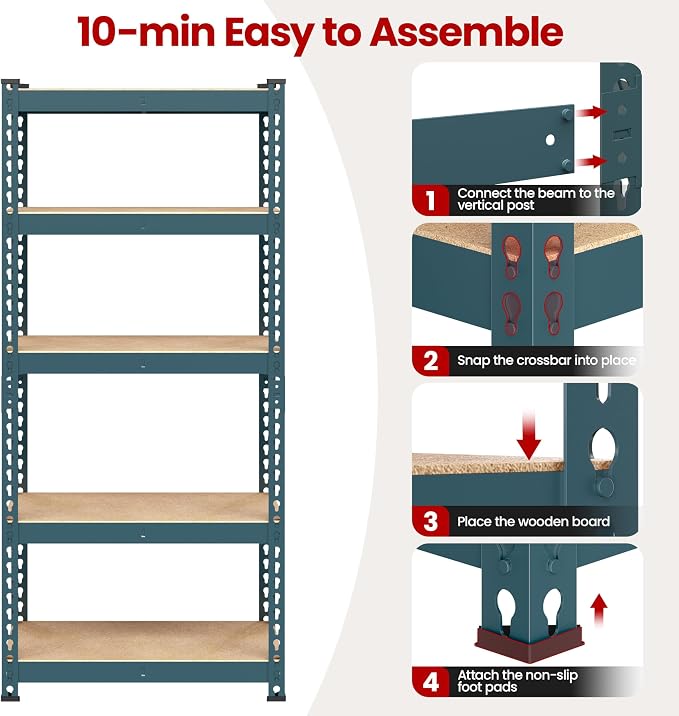 10-min Easy to Assemble

1 Connect the beam to the vertical post

2 Snap the crossbar into place

3 Place the wooden board

4 Attach the non-slip foot pads