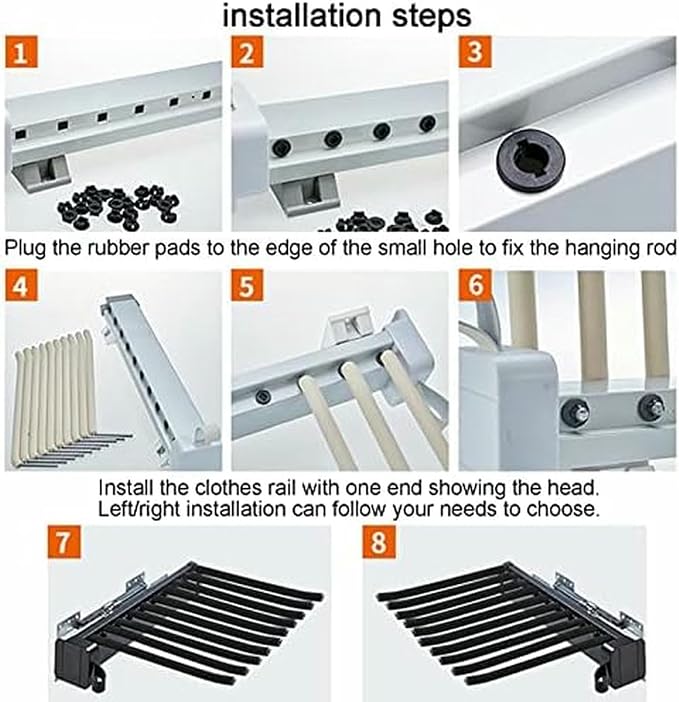 installation steps

1

2

3

Plug the rubber pads to the edge of the small hole to fix the hanging rod

4

5

6

Install the clothes rail with one end showing the head.
Left/right installation can follow your needs to choose.

7

8