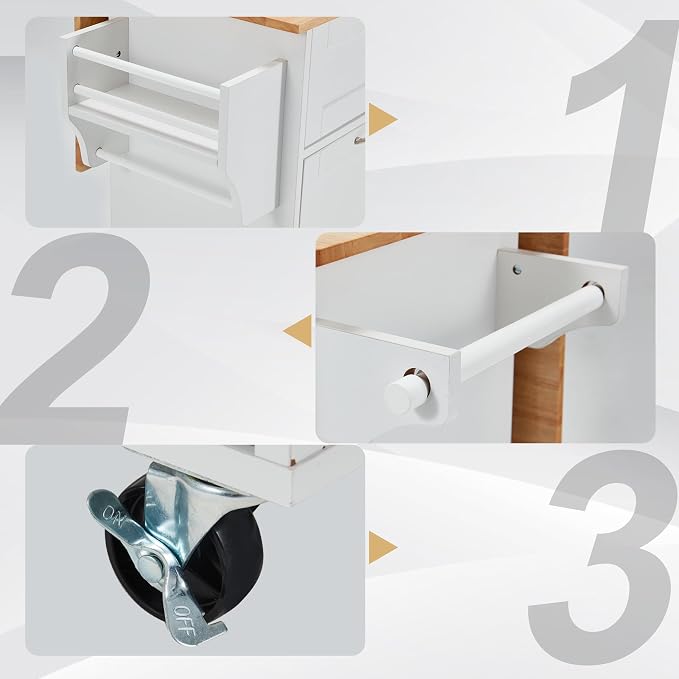 1

2

ON

OFF

3