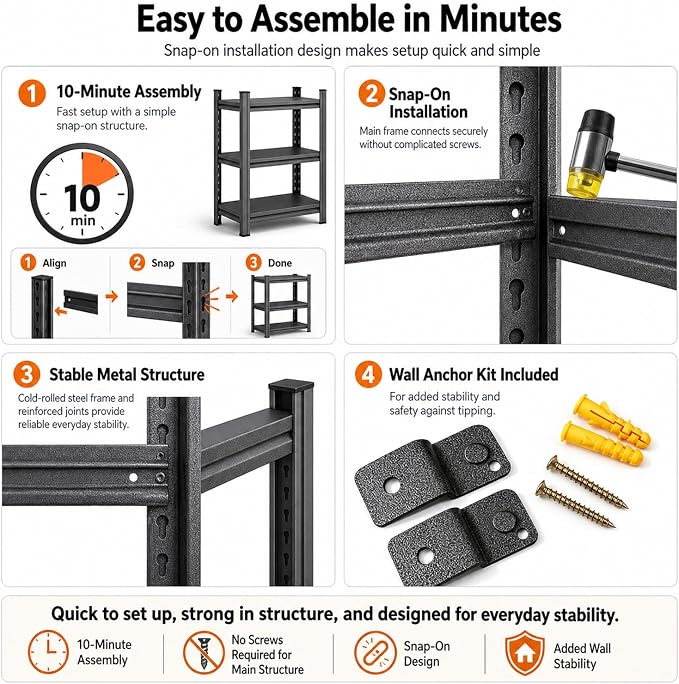 Easy to Assemble in Minutes

Snap-on installation design makes setup quick and simple

1 10-Minute Assembly

Fast setup with a simple snap-on structure.

10 min

1 Align

2 Snap

3 Done

2 Snap-On Installation

Main frame connects securely without complicated screws.

3 Stable Metal Structure

Cold-rolled steel frame and reinforced joints provide reliable everyday stability.

4 Wall Anchor Kit Included

For added stability and safety against tipping.

Quick to set up, strong in structure, and designed for everyday stability.

10-Minute Assembly

No Screws Required for Main Structure

Snap-On Design

Added Wall Stability