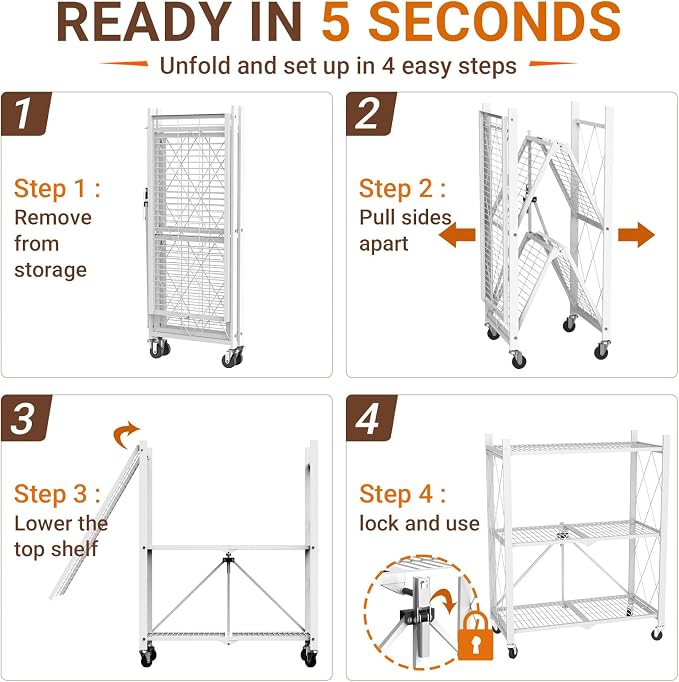 READY IN 5 SECONDS

Unfold and set up in 4 easy steps

1

Step 1 :
Remove from storage

2

Step 2 :
Pull sides apart

3

Step 3 :
Lower the top shelf

4

Step 4 :
lock and use