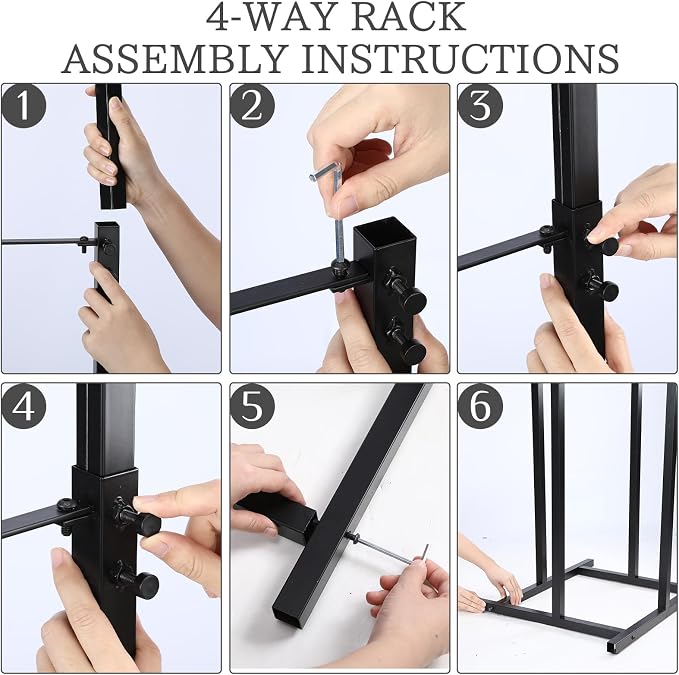 4-WAY RACK
ASSEMBLY INSTRUCTIONS

1

2

3

4

5

6