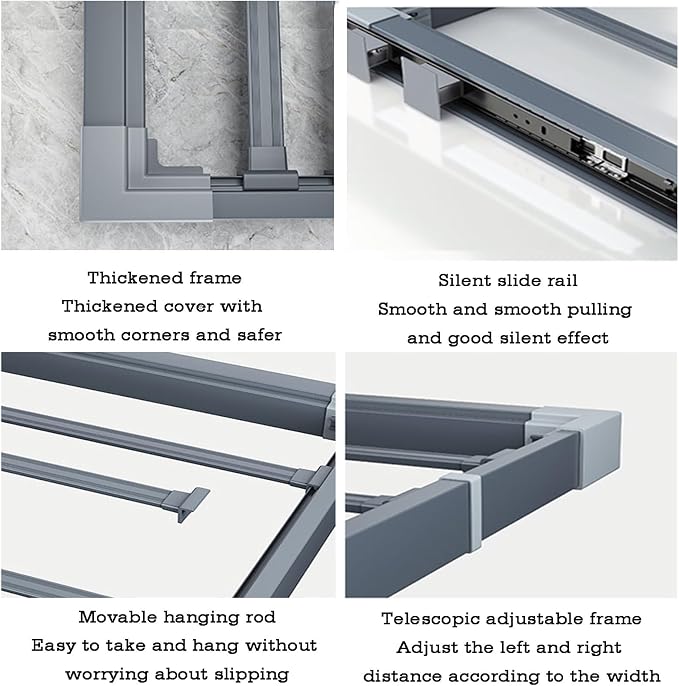 Thickened frame
Thickened cover with
smooth corners and safer

Silent slide rail
Smooth and smooth pulling
and good silent effect

Movable hanging rod
Easy to take and hang without
worrying about slipping

Telescopic adjustable frame
Adjust the left and right
distance according to the width