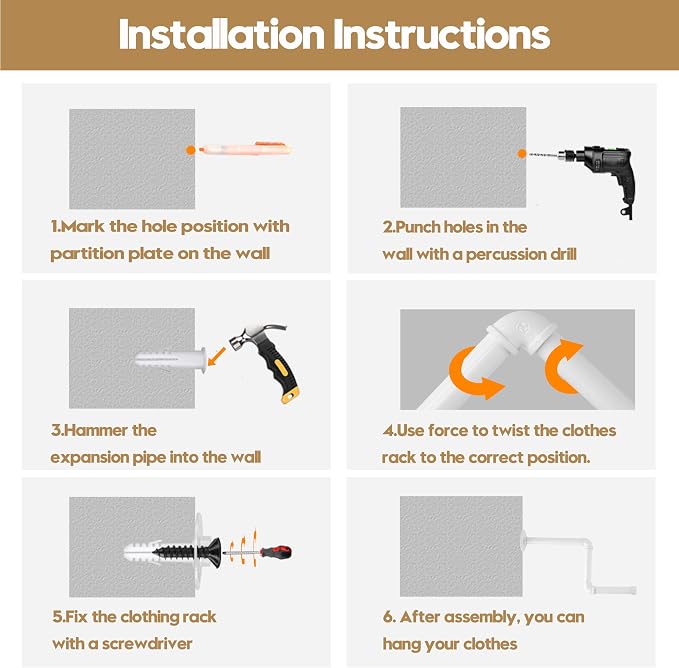 Installation Instructions

1.Mark the hole position with partition plate on the wall

2.Punch holes in the wall with a percussion drill

3.Hammer the expansion pipe into the wall

4.Use force to twist the clothes rack to the correct position.

5.Fix the clothing rack with a screwdriver

6. After assembly, you can hang your clothes