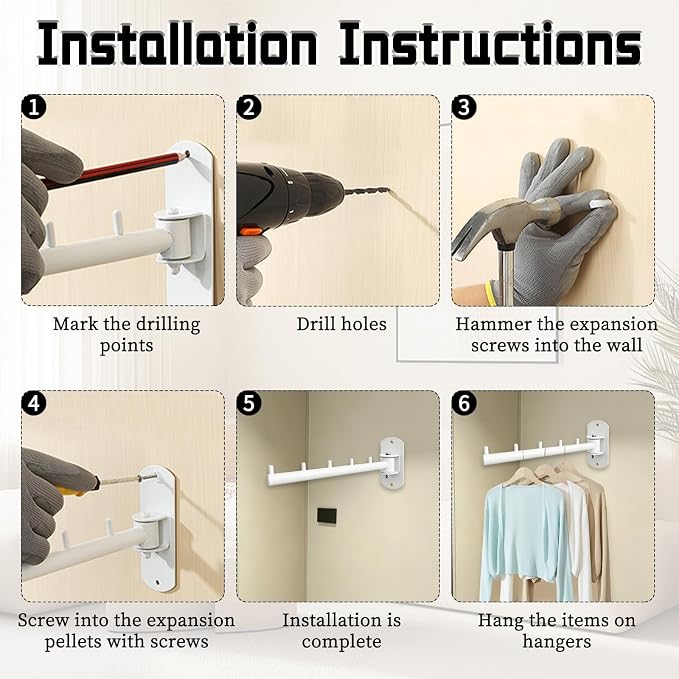 Installation Instructions

1

Mark the drilling points

2

Drill holes

3

Hammer the expansion screws into the wall

4

Screw into the expansion pellets with screws

5

Installation is complete

6

Hang the items on hangers