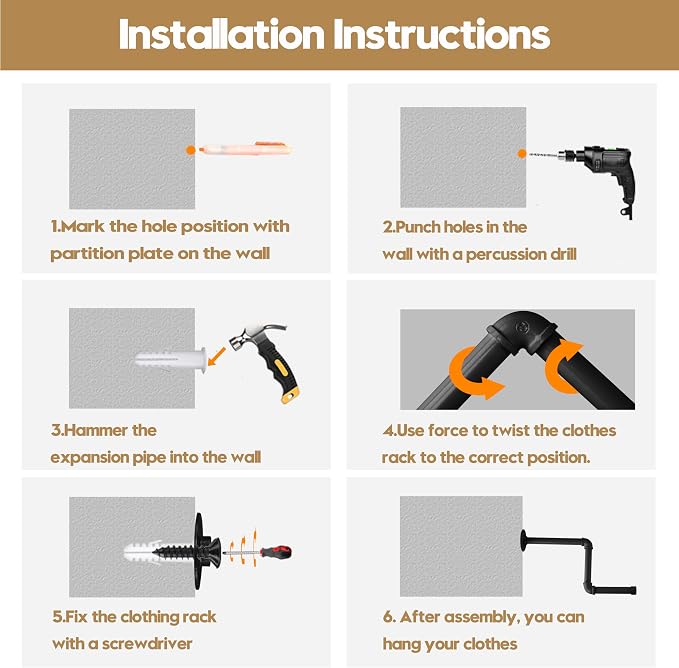 Installation Instructions

1.Mark the hole position with partition plate on the wall

2.Punch holes in the wall with a percussion drill

3.Hammer the expansion pipe into the wall

4.Use force to twist the clothes rack to the correct position.

5.Fix the clothing rack with a screwdriver

6. After assembly, you can hang your clothes