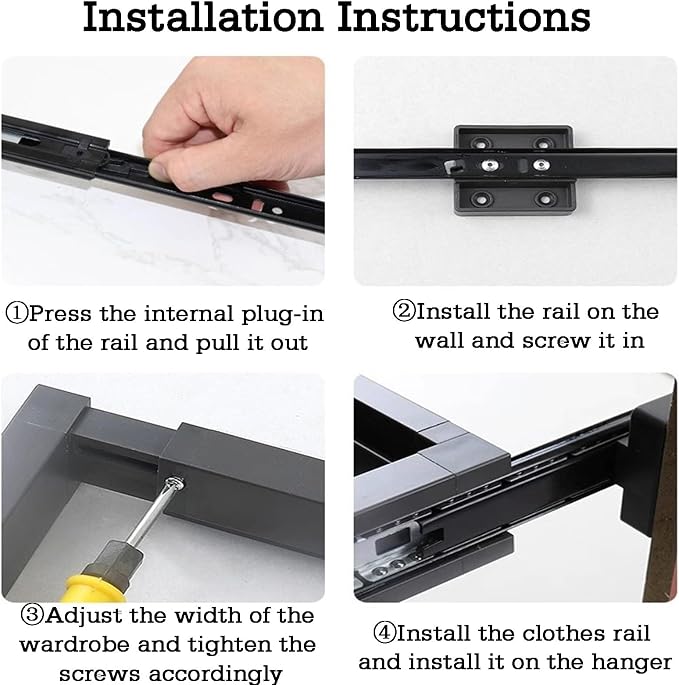 Installation Instructions

①Press the internal plug-in of the rail and pull it out

②Install the rail on the wall and screw it in

③Adjust the width of the wardrobe and tighten the screws accordingly

④Install the clothes rail and install it on the hanger