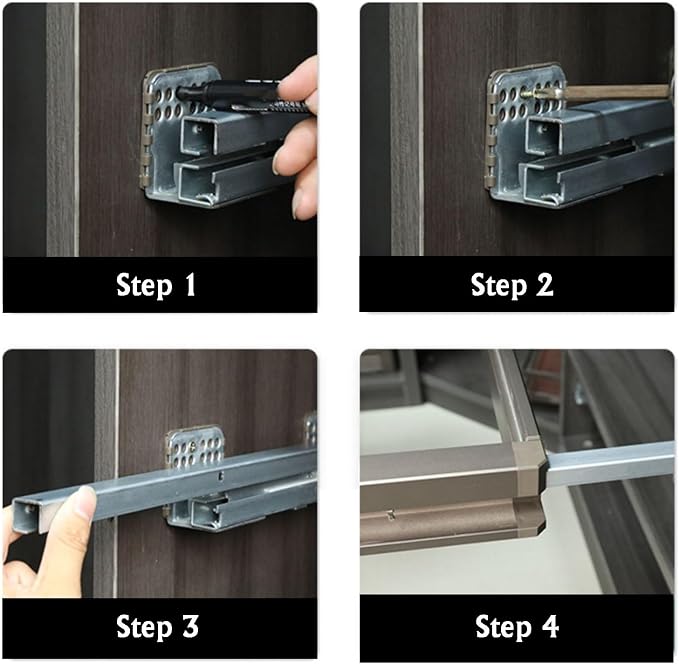 Step 1

Step 2

Step 3

Step 4