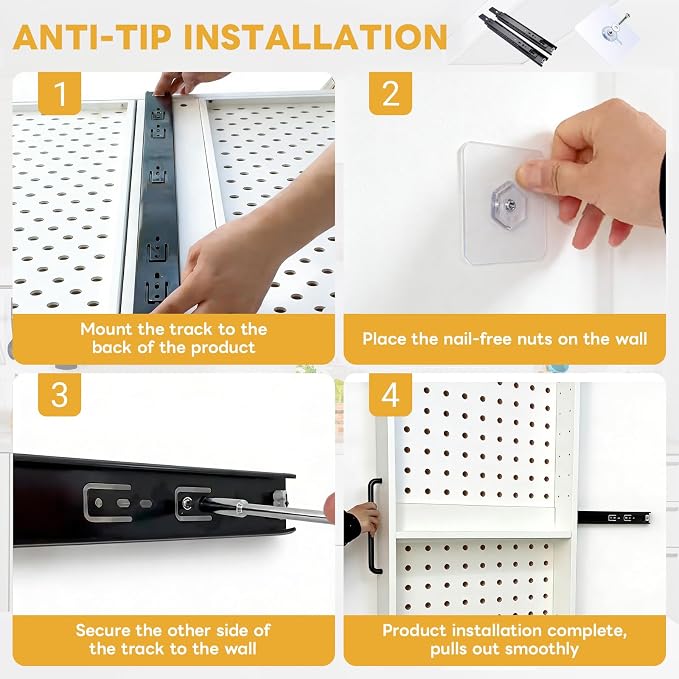 ANTI-TIP INSTALLATION

1

Mount the track to the back of the product

2

Place the nail-free nuts on the wall

3

Secure the other side of the track to the wall

4

Product installation complete, pulls out smoothly