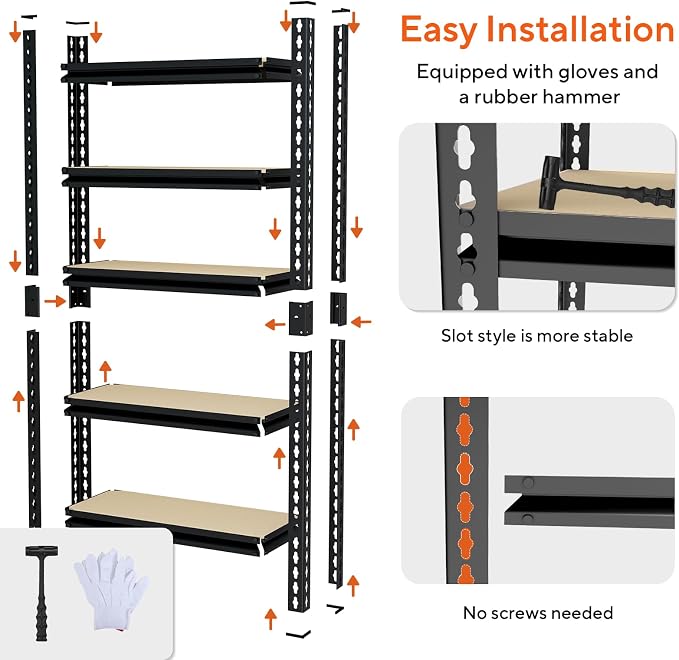 Easy Installation

Equipped with gloves and a rubber hammer

Slot style is more stable

No screws needed