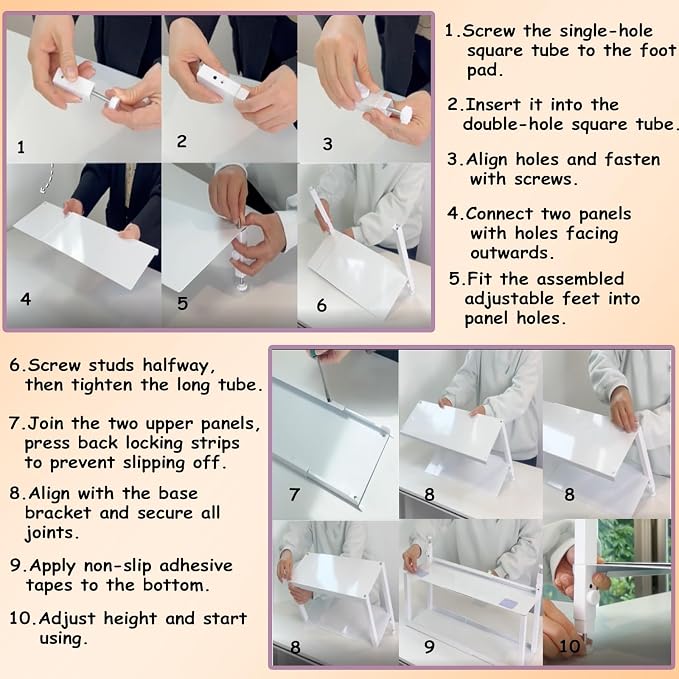 1
2
3
4
5
6

1.Screw the single-hole square tube to the foot pad.

2.Insert it into the double-hole square tube.

3.Align holes and fasten with screws.

4.Connect two panels with holes facing outwards.

5.Fit the assembled adjustable feet into panel holes.

6.Screw studs halfway, then tighten the long tube.

7.Join the two upper panels, press back locking strips to prevent slipping off.

8.Align with the base bracket and secure all joints.

9.Apply non-slip adhesive tapes to the bottom.

10.Adjust height and start using.

7
8
8
8
9
10